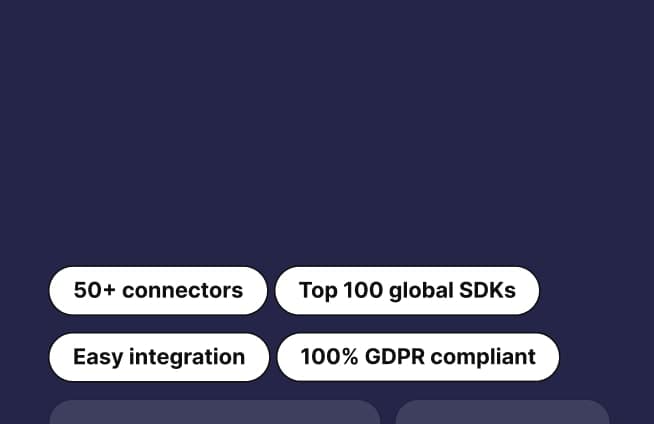 50+ connectors

Top 100 global SDKs

Easy integration

100% GDPR compliant